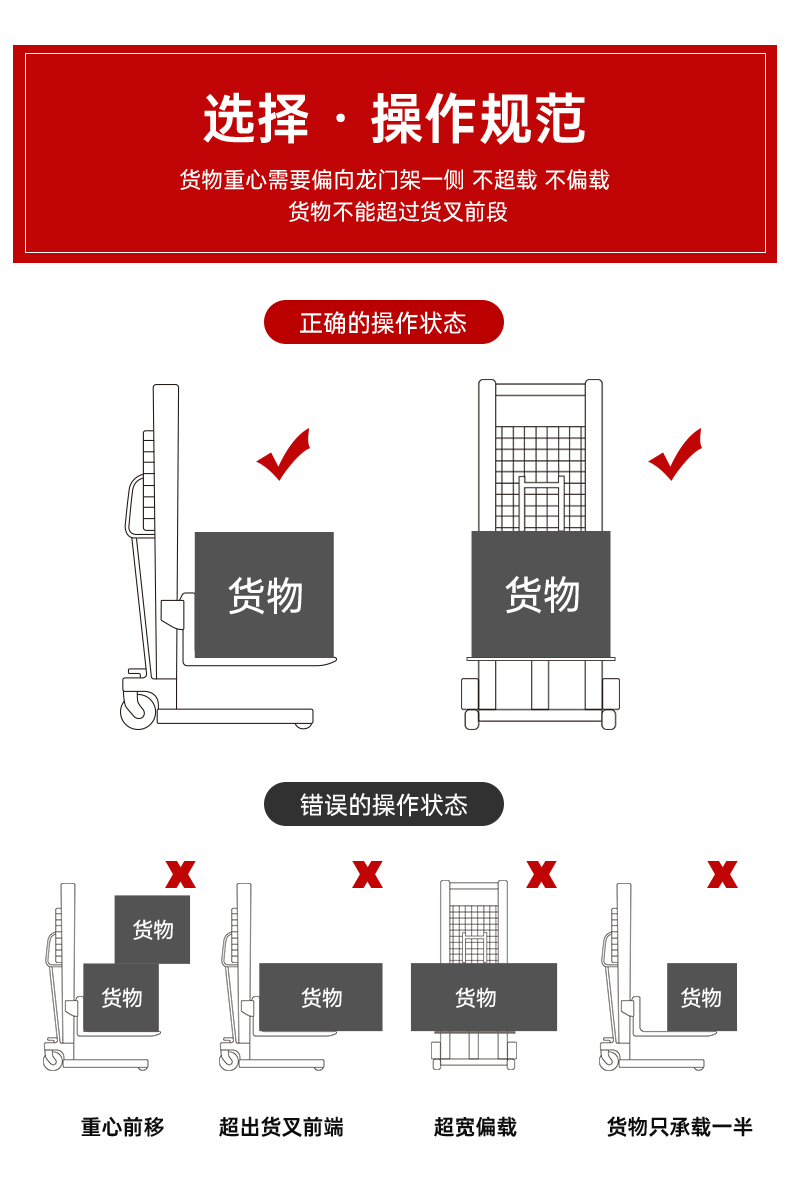 选择 · 操作规范

货物重心需要偏向龙门架一侧 不超载 不偏载
货物不能超过货叉前段

正确的操作状态

货物

货物

错误的操作状态

货物

货物

货物

货物

货物

重心前移

超出货叉前端

超宽偏载

货物只承载一半